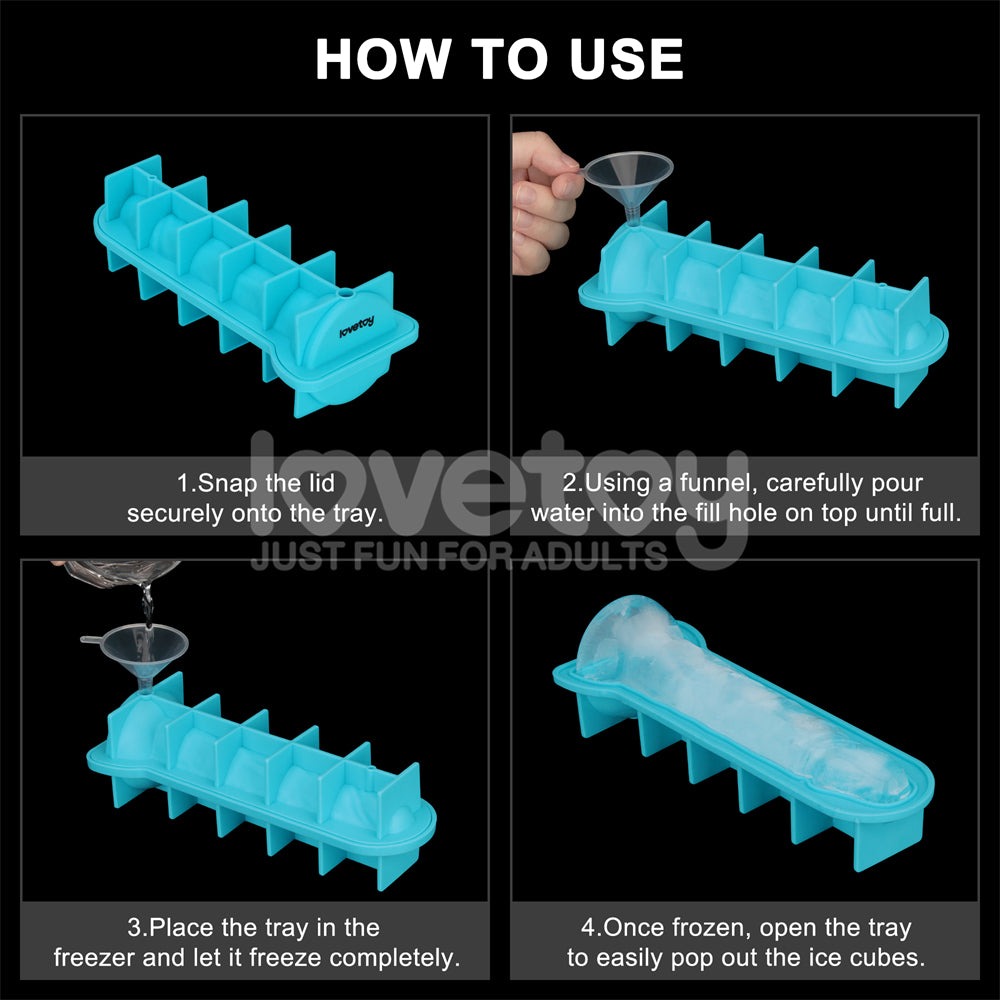 HOW TO USE

lovetoy

1.Snap the lid securely onto the tray.

2.Using a funnel, carefully pour water into the fill hole on top until full.

lovetoy
JUST FUN FOR ADULTS

3.Place the tray in the freezer and let it freeze completely.

4.Once frozen, open the tray to easily pop out the ice cubes.